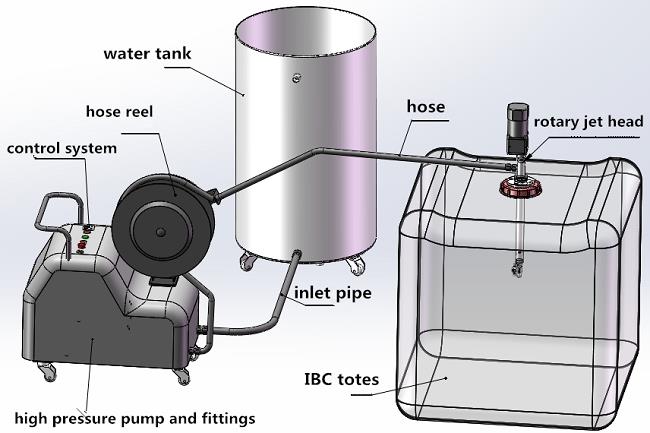 water tank

hose reel

control system

hose

rotary jet head

inlet pipe

IBC totes

high pressure pump and fittings